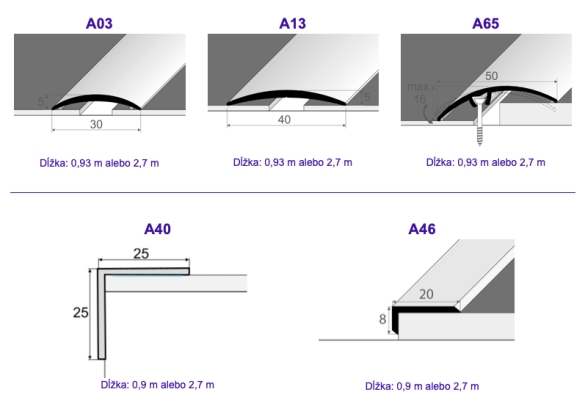 A03

5

30

Dĺžka: 0,93 m alebo 2,7 m

A13

5

40

Dĺžka: 0,93 m alebo 2,7 m

A65

50

max. 16

Dĺžka: 0,93 m alebo 2,7 m

A40

25

25

Dĺžka: 0,9 m alebo 2,7 m

A46

20

8

Dĺžka: 0,9 m alebo 2,7 m